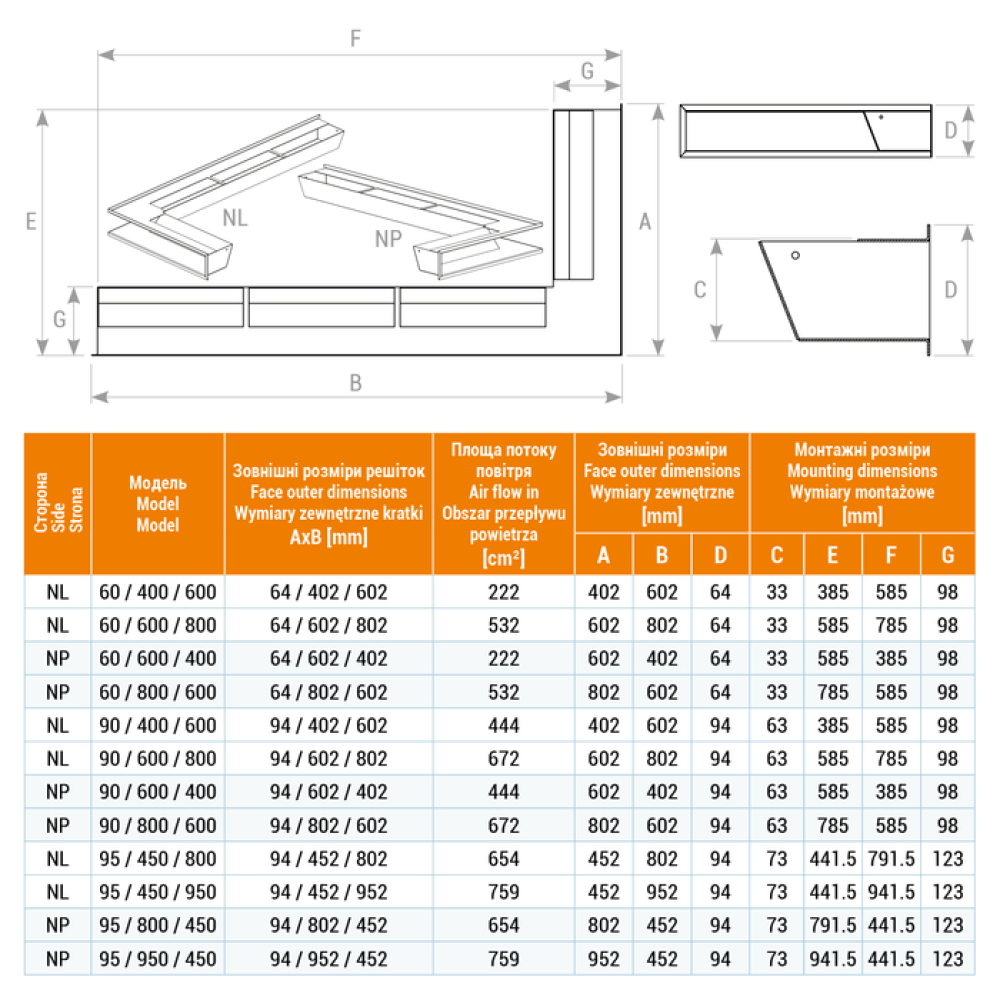 F
G
E
NL
NP
A
D
C
D
G
B

| Сторона Side Strona | Модель Model Model | Зовнішні розміри решіток Face outer dimensions Wymiary zewnętrzne kratki AxB [mm] | Площа потоку повітря Air flow in Obszar przepływu powietrza [cm²] | Зовнішні розміри Face outer dimensions Wymiary zewnętrzne [mm] A | B | D | Монтажні розміри Mounting dimensions Wymiary montażowe [mm] C | E | F | G |
|---|---|---|---|---|---|---|---|---|---|---|
| NL | 60 / 400 / 600 | 64 / 402 / 602 | 222 | 402 | 602 | 64 | 33 | 385 | 585 | 98 |
| NL | 60 / 600 / 800 | 64 / 602 / 802 | 532 | 602 | 802 | 64 | 33 | 585 | 785 | 98 |
| NP | 60 / 600 / 400 | 64 / 602 / 402 | 222 | 602 | 402 | 64 | 33 | 585 | 385 | 98 |
| NP | 60 / 800 / 600 | 64 / 802 / 602 | 532 | 802 | 602 | 64 | 33 | 785 | 585 | 98 |
| NL | 90 / 400 / 600 | 94 / 402 / 602 | 444 | 402 | 602 | 94 | 63 | 385 | 585 | 98 |
| NL | 90 / 600 / 800 | 94 / 602 / 802 | 672 | 602 | 802 | 94 | 63 | 585 | 785 | 98 |
| NP | 90 / 600 / 400 | 94 / 602 / 402 | 444 | 602 | 402 | 94 | 63 | 585 | 385 | 98 |
| NP | 90 / 800 / 600 | 94 / 802 / 602 | 672 | 802 | 602 | 94 | 63 | 785 | 585 | 98 |
| NL | 95 / 450 / 800 | 94 / 452 / 802 | 654 | 452 | 802 | 94 | 73 | 441.5 | 791.5 | 123 |
| NL | 95 / 450 / 950 | 94 / 452 / 952 | 759 | 452 | 952 | 94 | 73 | 441.5 | 941.5 | 123 |
| NP | 95 / 800 / 450 | 94 / 802 / 452 | 654 | 802 | 452 | 94 | 73 | 791.5 | 441.5 | 123 |
| NP | 95 / 950 / 450 | 94 / 952 / 452 | 759 | 952 | 452 | 94 | 73 | 941.5 | 441.5 | 123 |